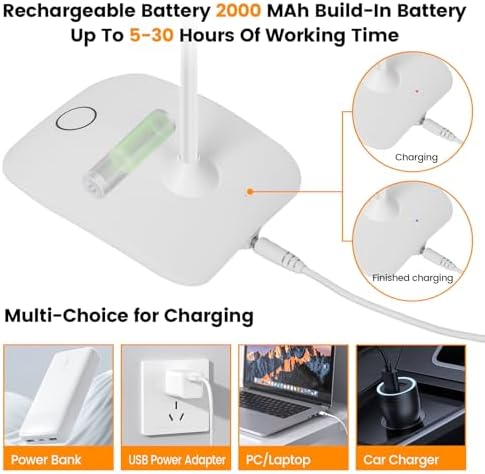 Rechargeable Battery 2000 MAh Build-In Battery
Up To 5-30 Hours Of Working Time

Charging

Finished charging

Multi-Choice for Charging

Power Bank

USB Power Adapter

PC/Laptop

Car Charger